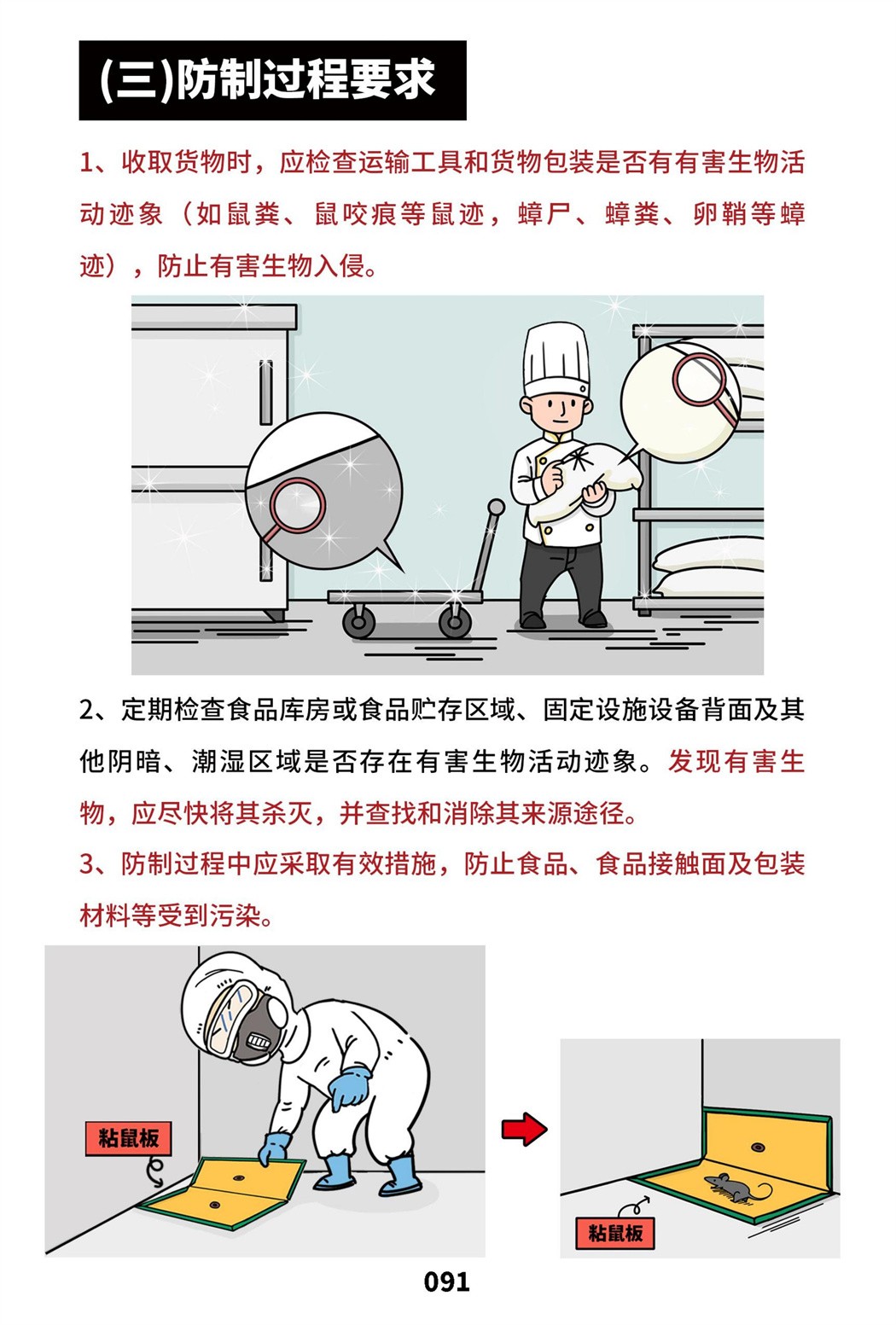 (三)防制过程要求

1、收取货物时，应检查运输工具和货物包装是否有有害生物活动迹象（如鼠粪、鼠咬痕等鼠迹，蟑尸、蟑粪、卵鞘等蟑迹），防止有害生物入侵。

2、定期检查食品库房或食品贮存区域、固定设施设备背面及其他阴暗、潮湿区域是否存在有害生物活动迹象。发现有害生物，应尽快将其杀灭，并查找和消除其来源途径。

3、防制过程中应采取有效措施，防止食品、食品接触面及包装材料等受到污染。

粘鼠板

粘鼠板

091